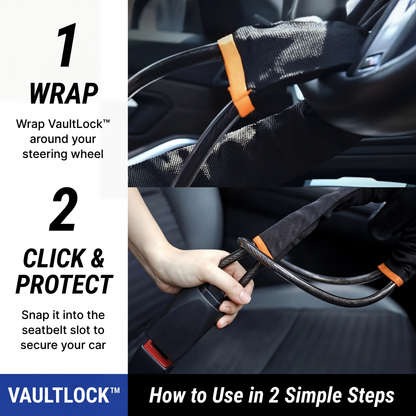 1
WRAP
Wrap VaultLock™ around your steering wheel

2
CLICK & PROTECT
Snap it into the seatbelt slot to secure your car

VAULTLOCK™

How to Use in 2 Simple Steps