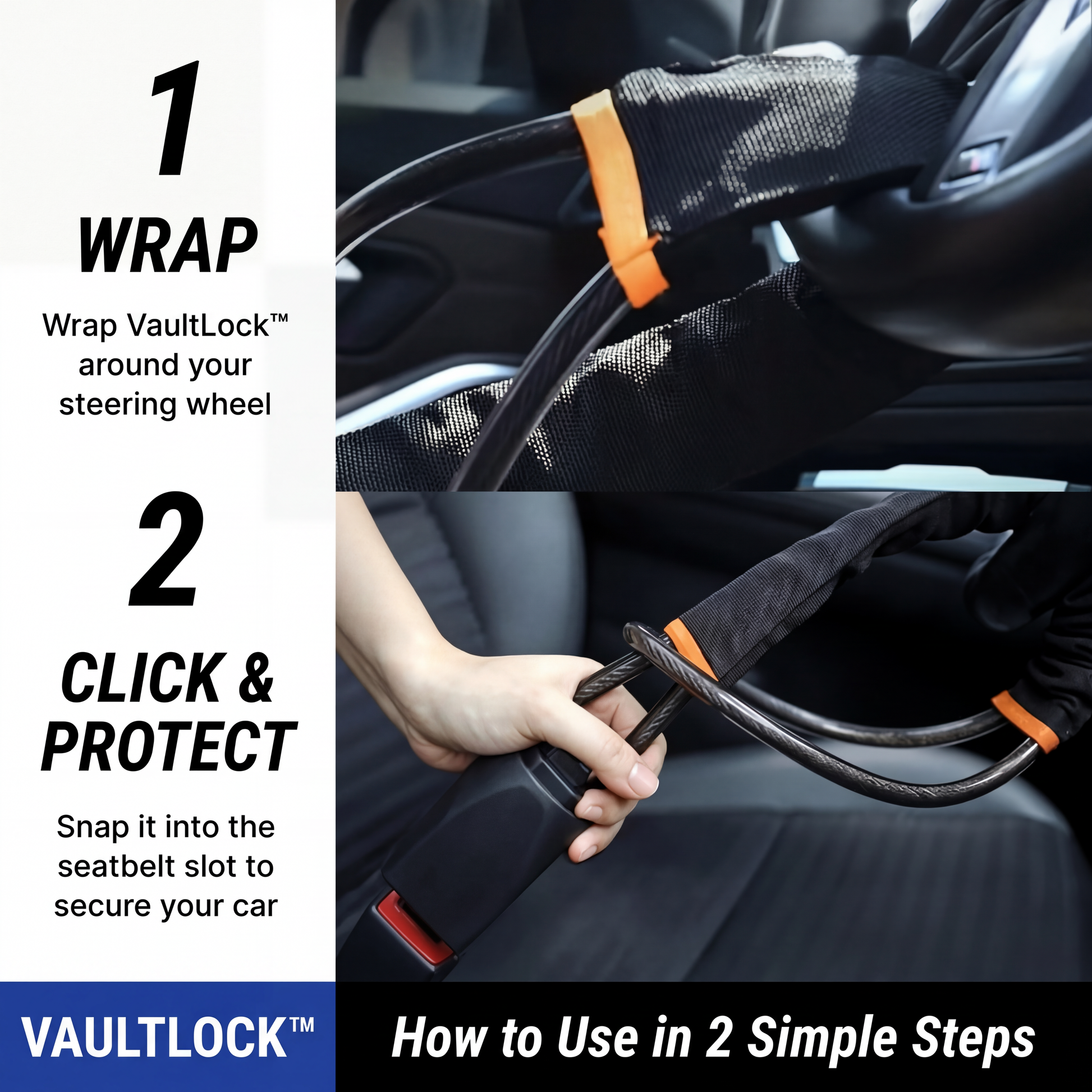 1
WRAP

Wrap VaultLock™ around your steering wheel

2
CLICK & PROTECT

Snap it into the seatbelt slot to secure your car

VAULTLOCK™

How to Use in 2 Simple Steps