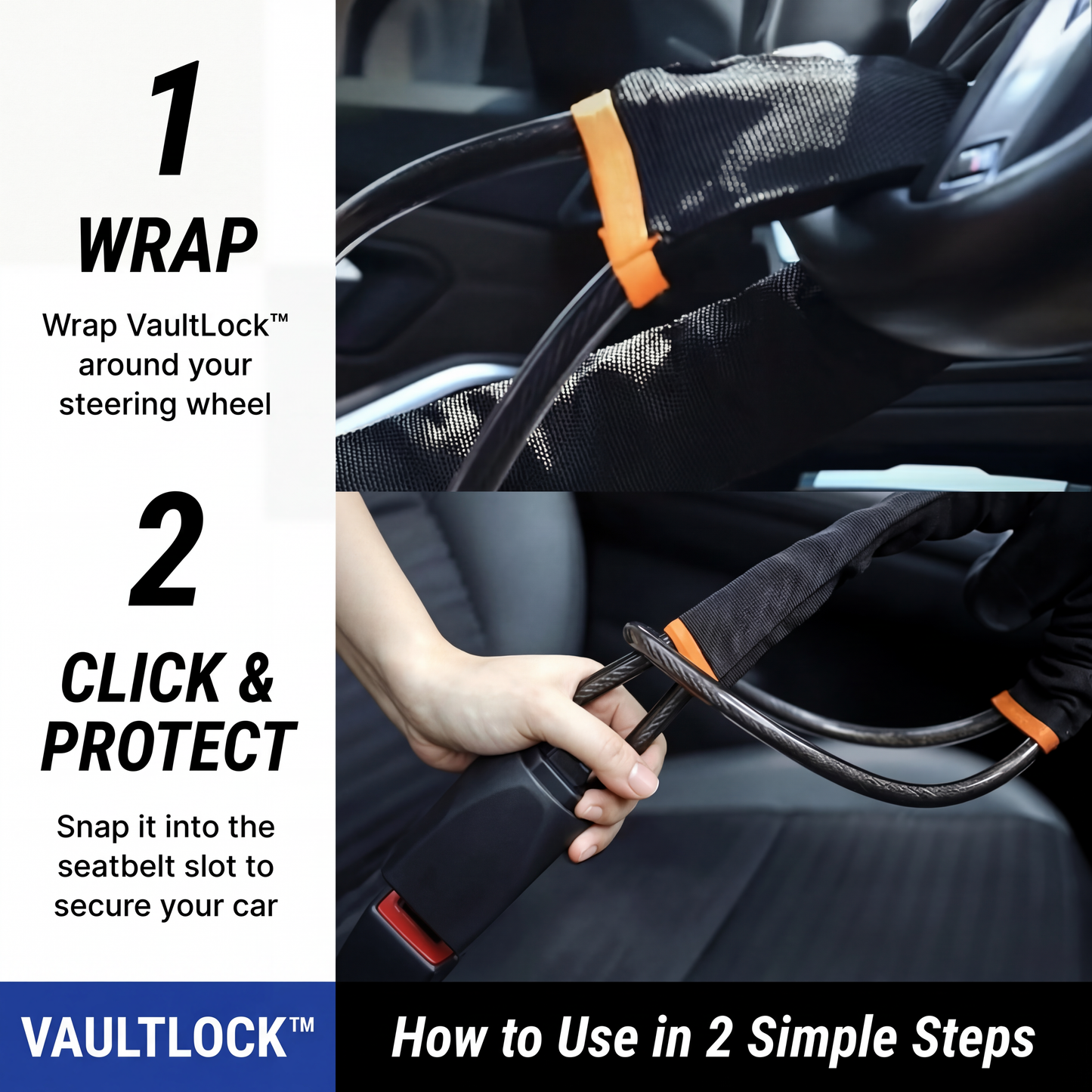 1

WRAP

Wrap VaultLock™ around your steering wheel

2

CLICK & PROTECT

Snap it into the seatbelt slot to secure your car

VAULTLOCK™

How to Use in 2 Simple Steps